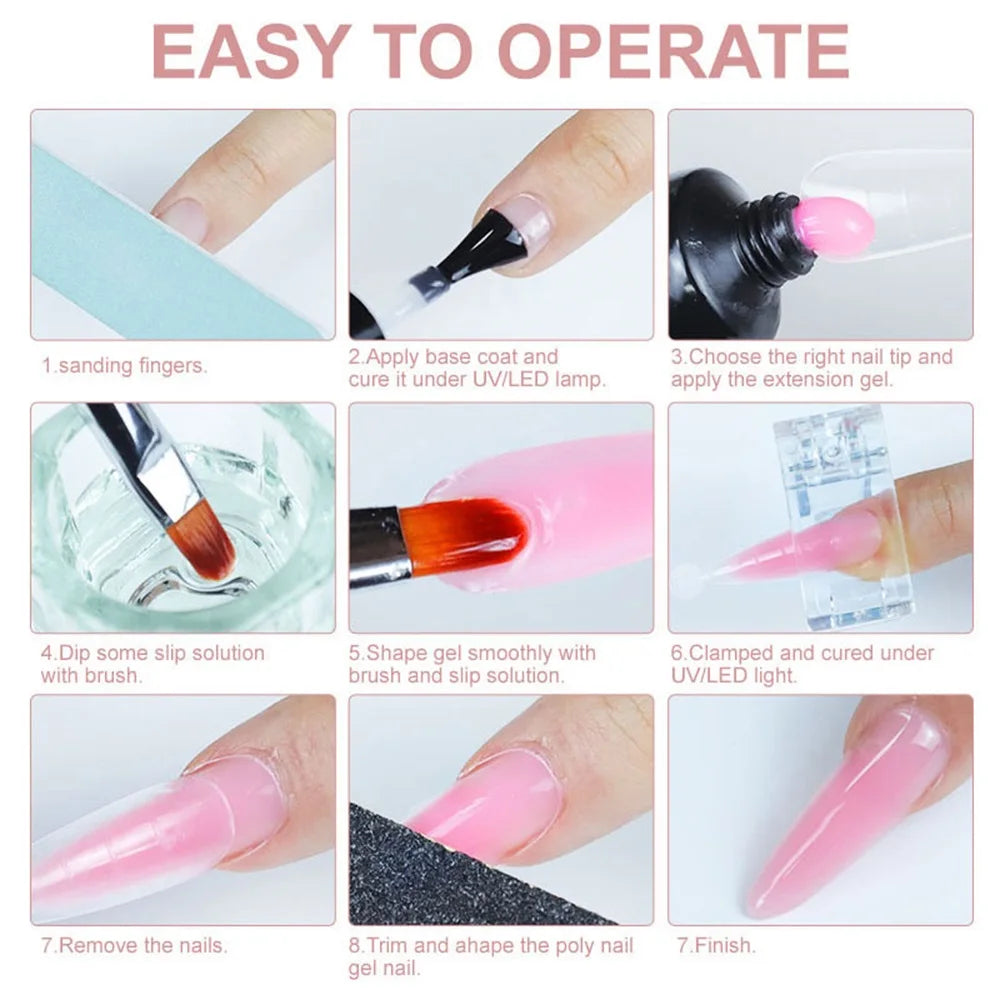 EASY TO OPERATE

1.sanding fingers.

2.Apply base coat and cure it under UV/LED lamp.

3.Choose the right nail tip and apply the extension gel.

4.Dip some slip solution with brush.

5.Shape gel smoothly with brush and slip solution.

6.Clamped and cured under UV/LED light.

7.Remove the nails.

8.Trim and ahape the poly nail gel nail.

7.Finish.